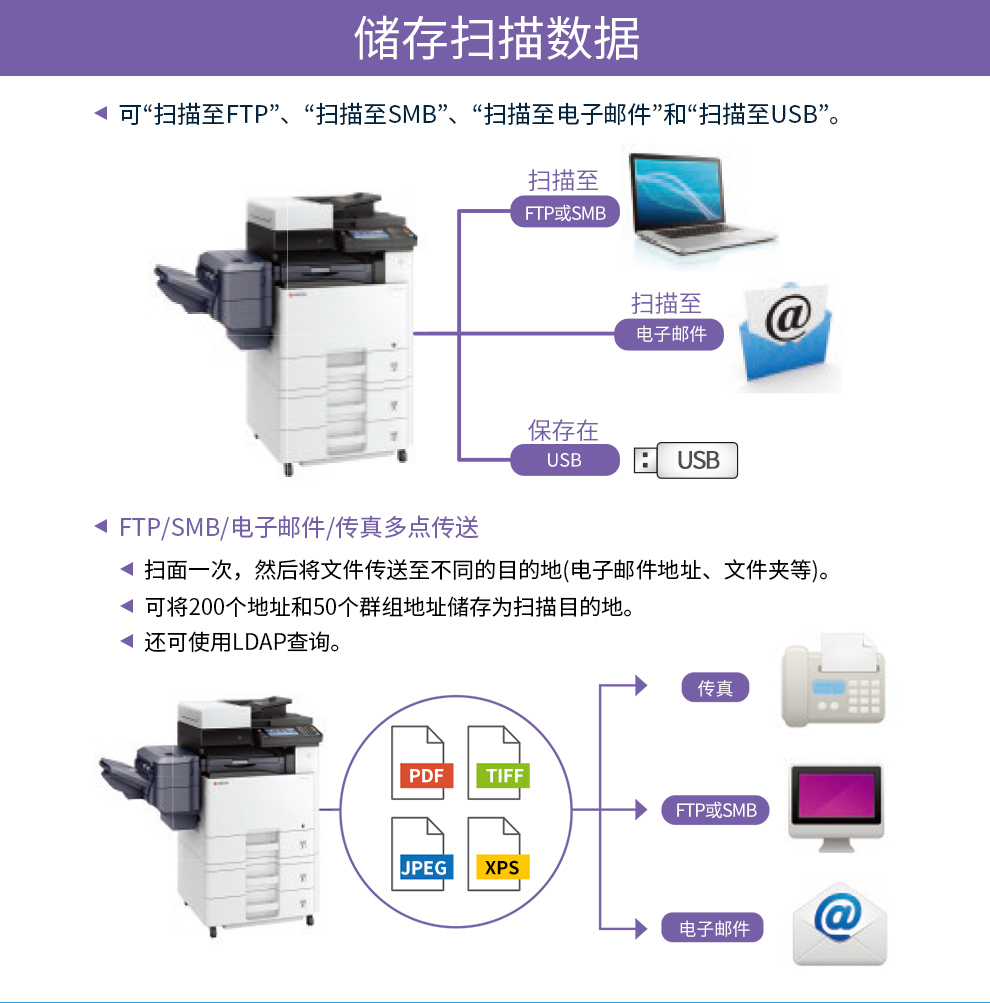 储存扫描数据

◀ 可“扫描至FTP”、“扫描至SMB”、“扫描至电子邮件”和“扫描至USB”。

扫描至
FTP或SMB

扫描至
电子邮件

保存在
USB

USB

◀ FTP/SMB/电子邮件/传真多点传送

◀ 扫面一次，然后将文件传送至不同的目的地(电子邮件地址、文件夹等)。

◀ 可将200个地址和50个群组地址储存为扫描目的地。

◀ 还可使用LDAP查询。

PDF
TIFF
JPEG
XPS

传真

FTP或SMB

电子邮件