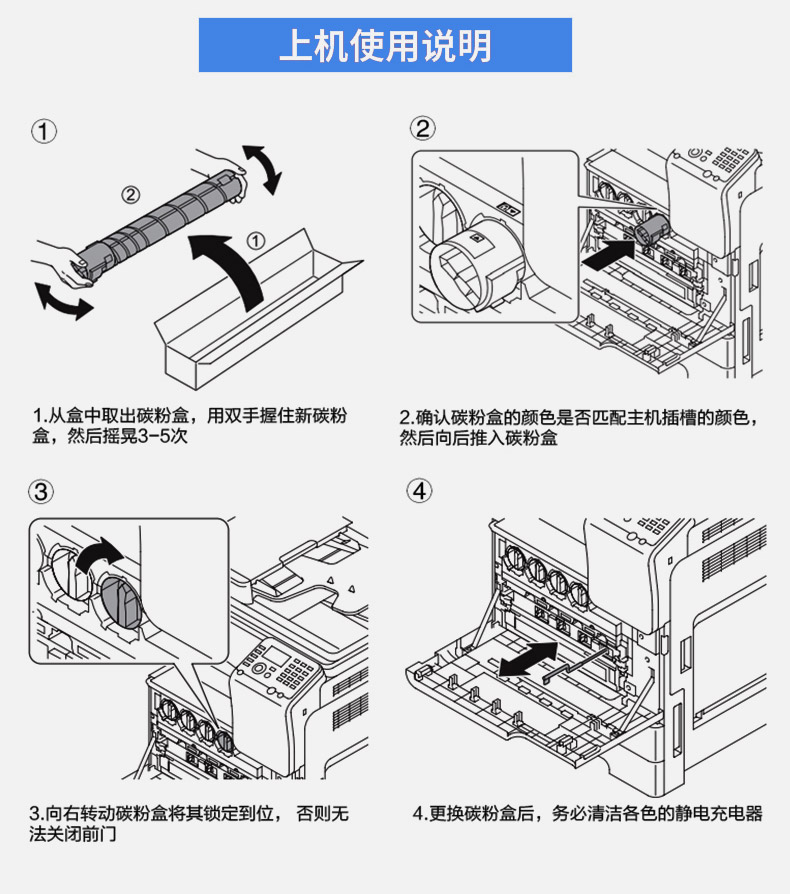 上机使用说明

①

②

①

1.从盒中取出碳粉盒，用双手握住新碳粉盒，然后摇晃3-5次

②

2.确认碳粉盒的颜色是否匹配主机插槽的颜色，然后向后推入碳粉盒

③

3.向右转动碳粉盒将其锁定到位， 否则无法关闭前门

④

4.更换碳粉盒后，务必清洁各色的静电充电器